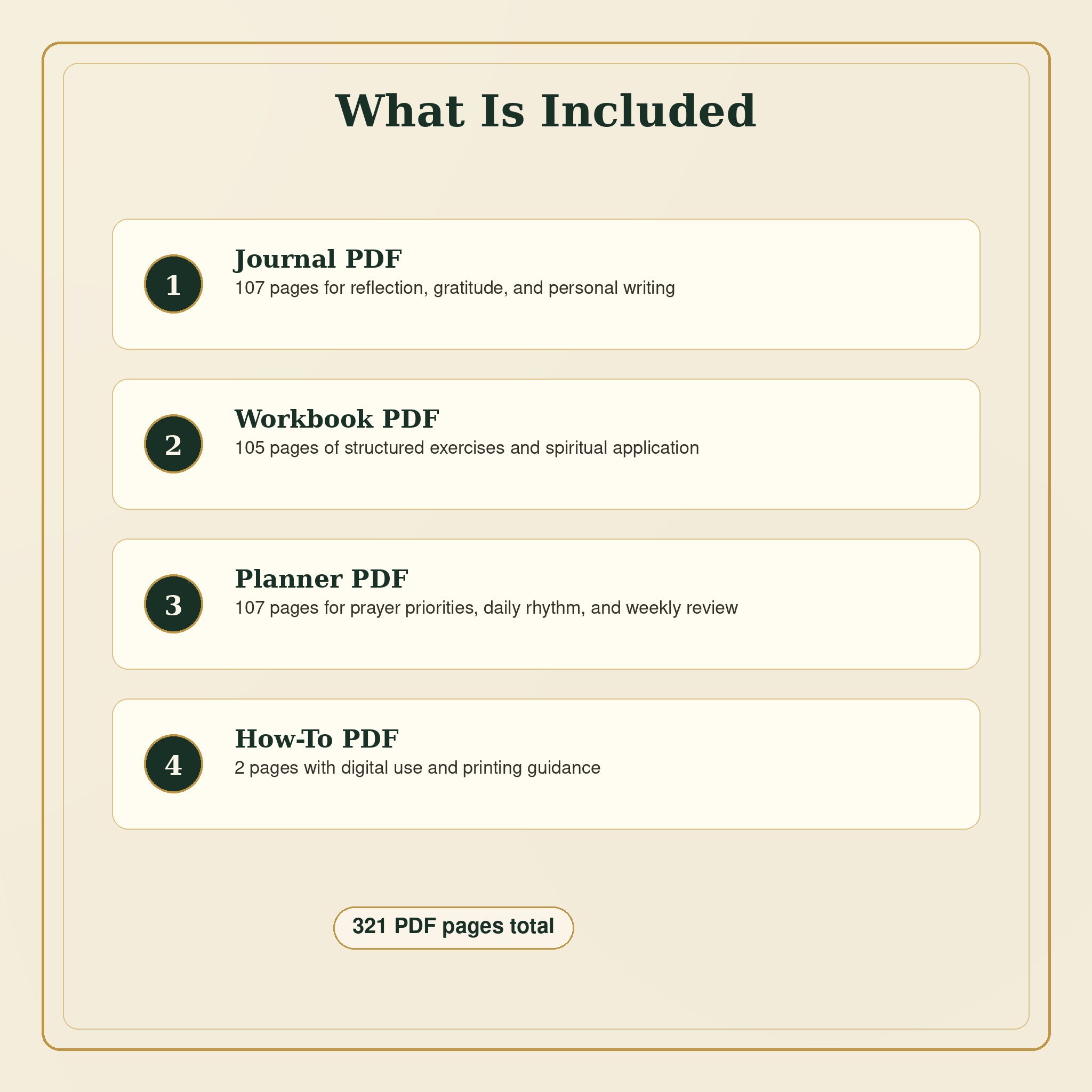 What Is Included

1

Journal PDF

107 pages for reflection, gratitude, and personal writing

2

Workbook PDF

105 pages of structured exercises and spiritual application

3

Planner PDF

107 pages for prayer priorities, daily rhythm, and weekly review

4

How-To PDF

2 pages with digital use and printing guidance

321 PDF pages total